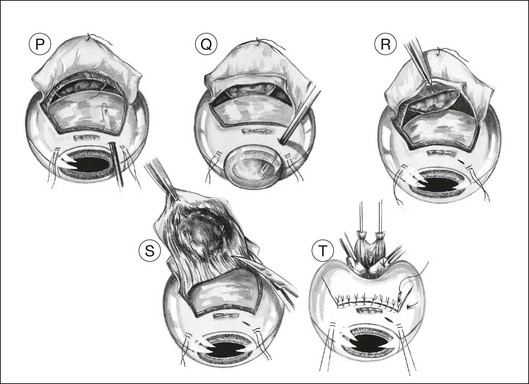 P
Q
R
S
T