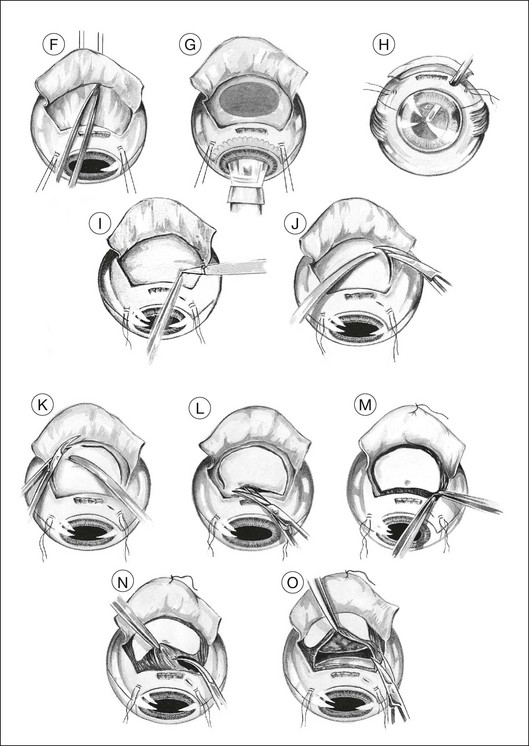 F
G
H
I
J
K
L
M
N
O