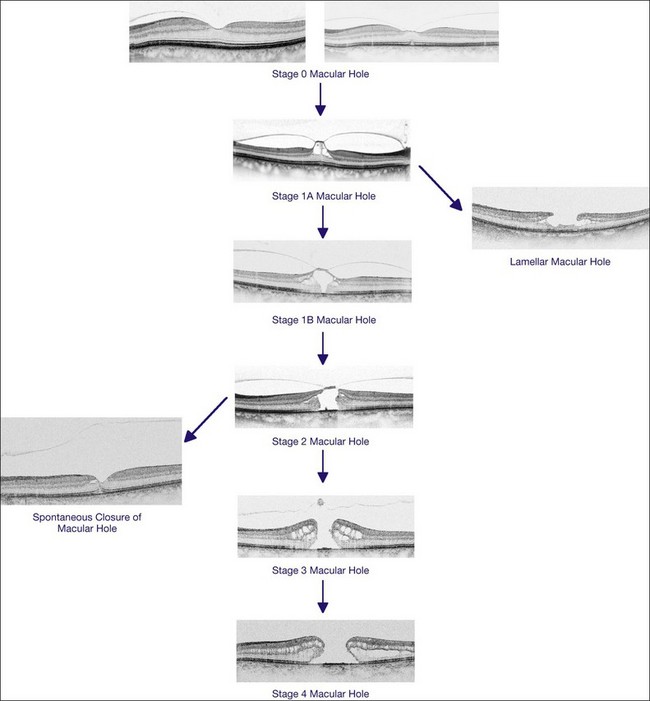 Stage 0 Macular Hole

Stage 1A Macular Hole

Lamellar Macular Hole

Stage 1B Macular Hole

Stage 2 Macular Hole

Spontaneous Closure of Macular Hole

Stage 3 Macular Hole

Stage 4 Macular Hole