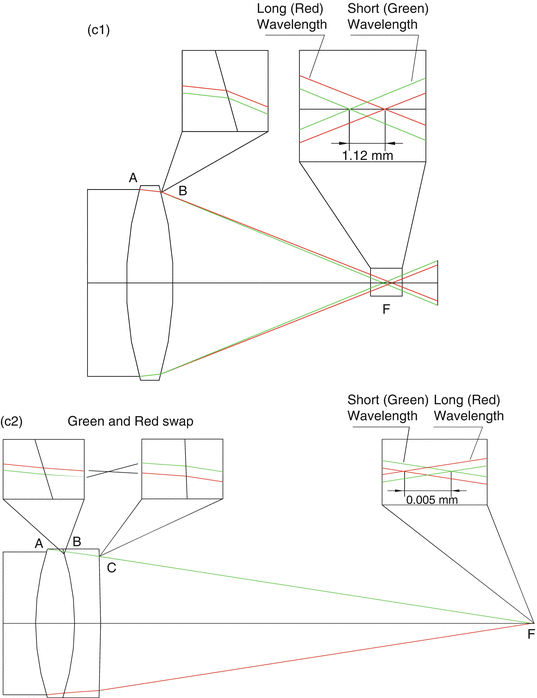 (c1)

Long (Red) Wavelength

Short (Green) Wavelength

1.12 mm

A

B

F

(c2)

Green and Red swap

Short (Green) Wavelength

Long (Red) Wavelength

0.005 mm

A

B

C

F