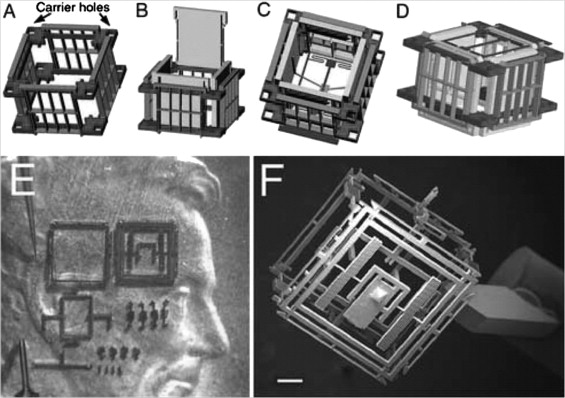 A Carrier holes B C D

E F