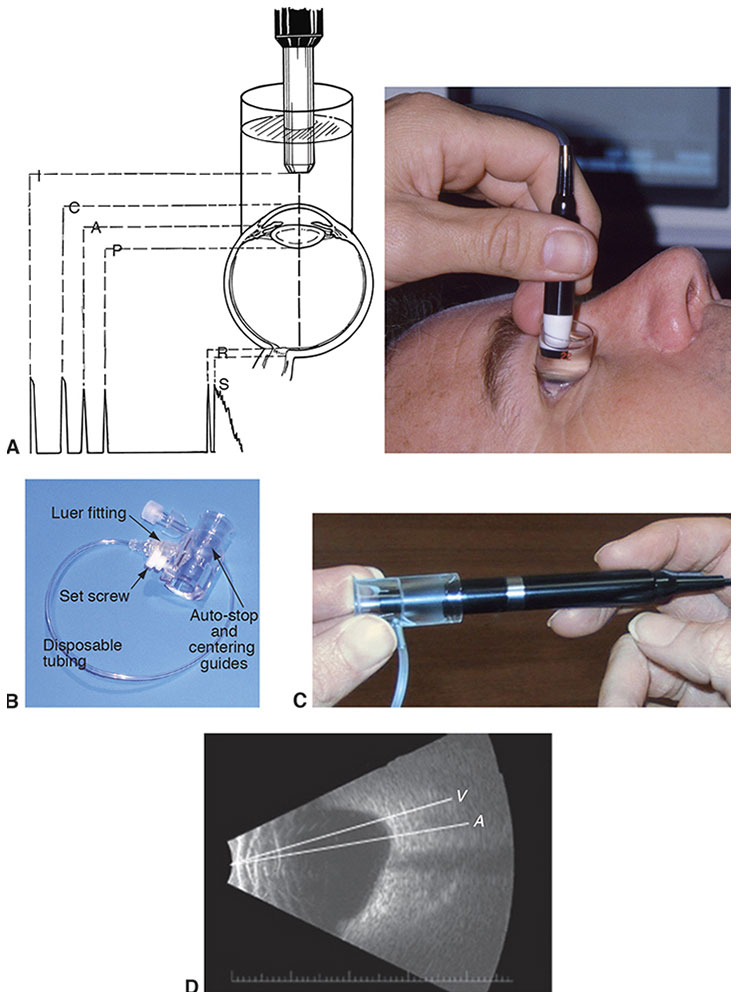 I
C
A
P
R
S
A

Luer fitting
Set screw
Auto-stop and centering guides
Disposable tubing
B

C

V
A
D