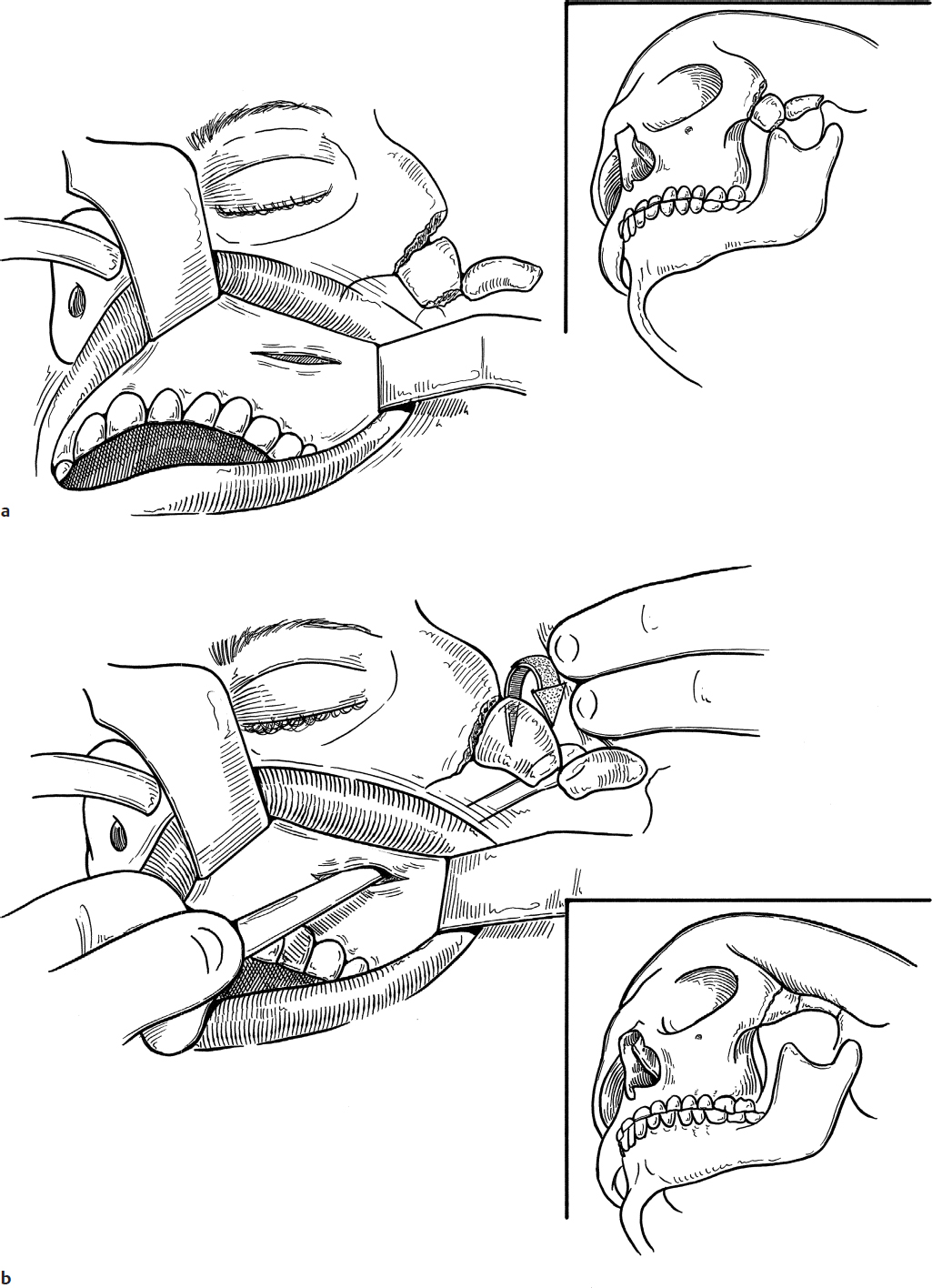 a

b