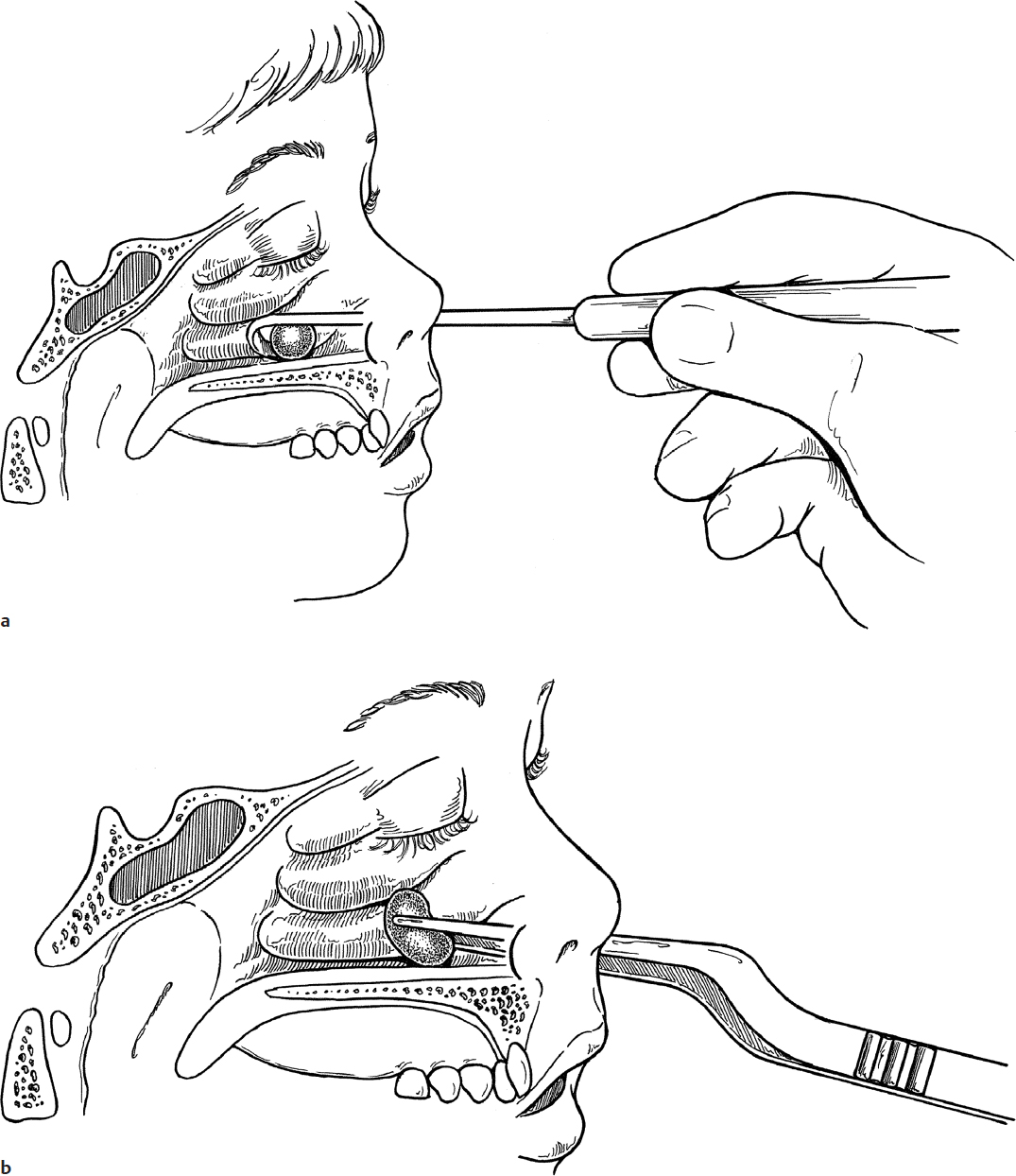 a

b