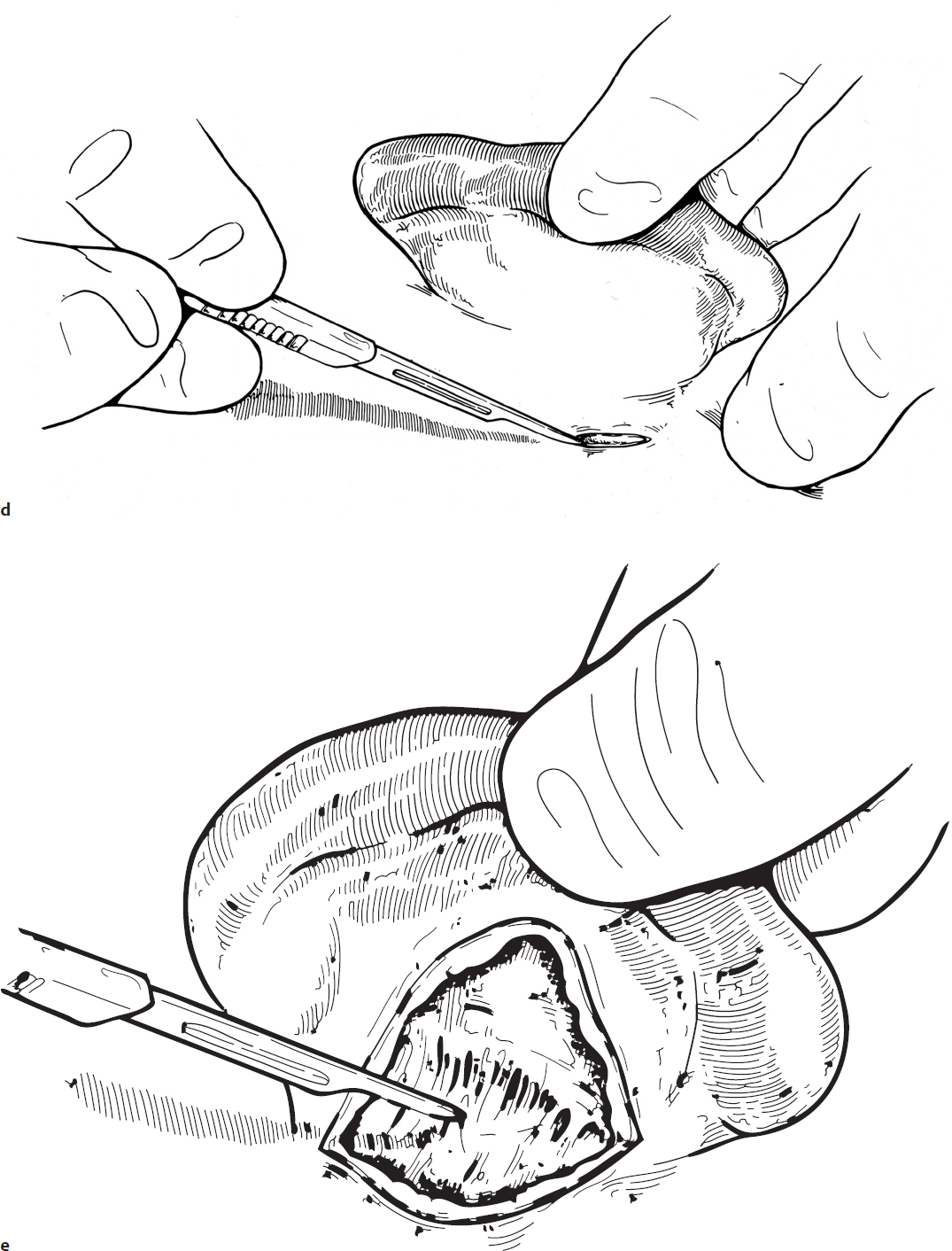 d

e