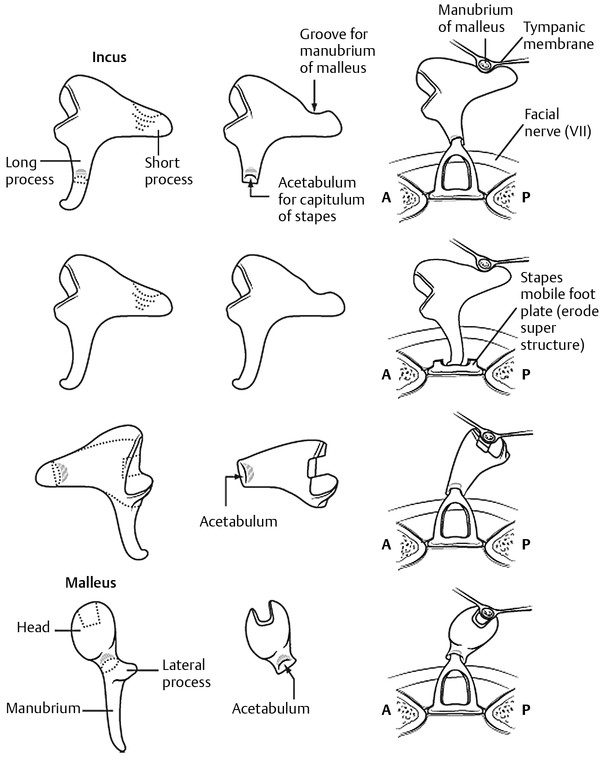 Incus

Long process

Short process

Groove for manubrium of malleus

Acetabulum for capitulum of stapes

Manubrium of malleus

Tympanic membrane

Facial nerve (VII)

A

P

Stapes mobile foot plate (erode super structure)

A

P

Acetabulum

A

P

Malleus

Head

Lateral process

Manubrium

Acetabulum

A

P