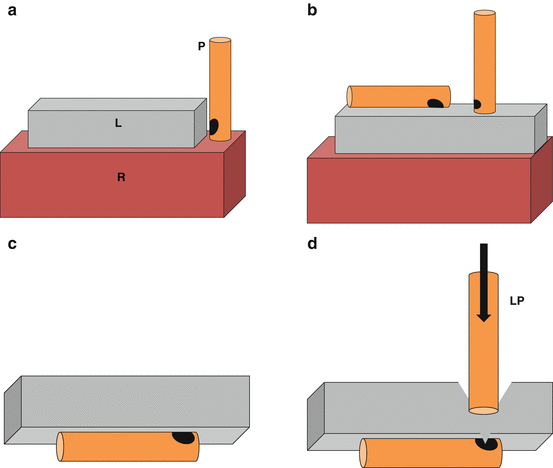 a

P

L

R

b

c

d

LP