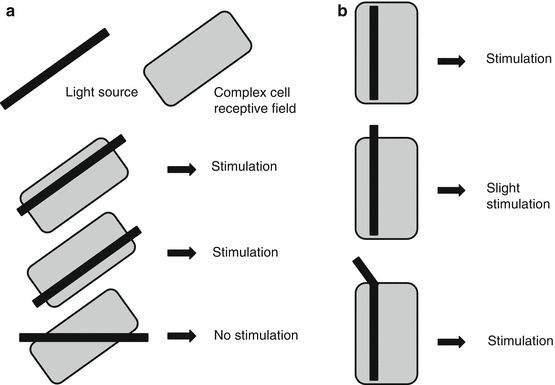 a

Light source

Complex cell receptive field

Stimulation

Stimulation

No stimulation

b

Stimulation

Slight stimulation

Stimulation