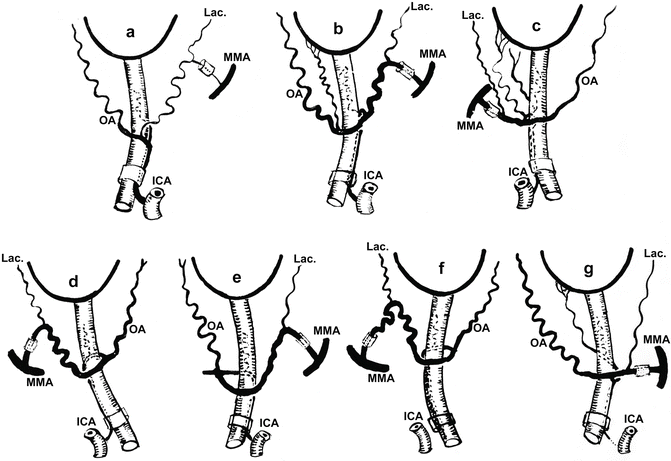 a
Lac.
MMA
OA
ICA

b
Lac.
MMA
OA
ICA

c
Lac.
OA
MMA
ICA

d
Lac.
OA
MMA
ICA

e
Lac.
OA
MMA
ICA

f
Lac.
OA
MMA
ICA

g
Lac.
OA
MMA
ICA