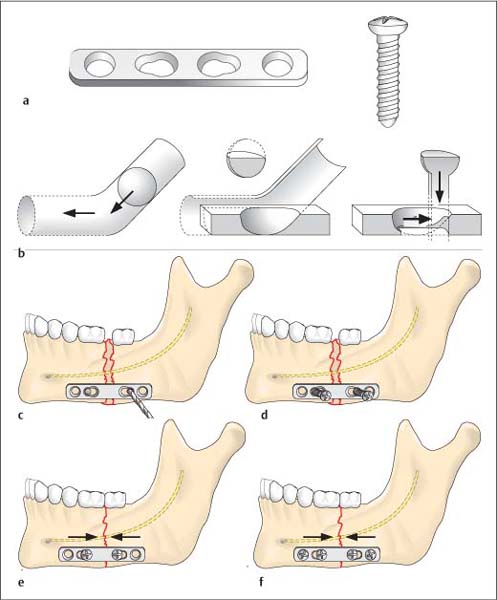 a

b

c

d

e

f