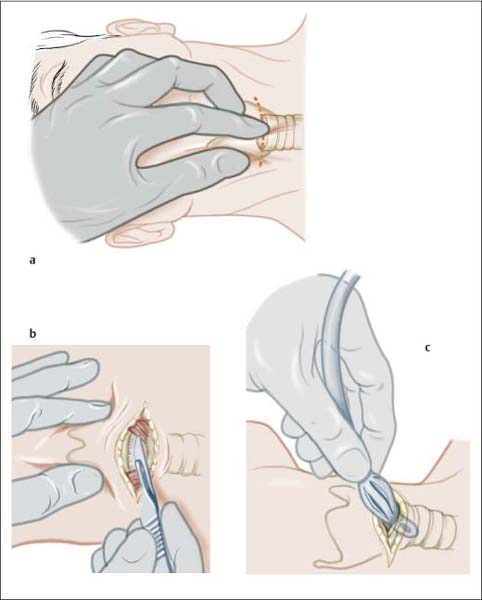 a

b

c