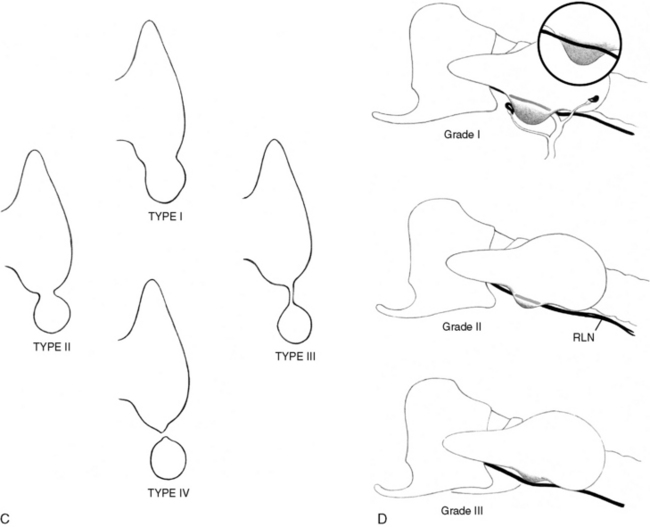 TYPE I

TYPE II

TYPE III

TYPE IV

C

Grade I

Grade II

RLN

Grade III

D