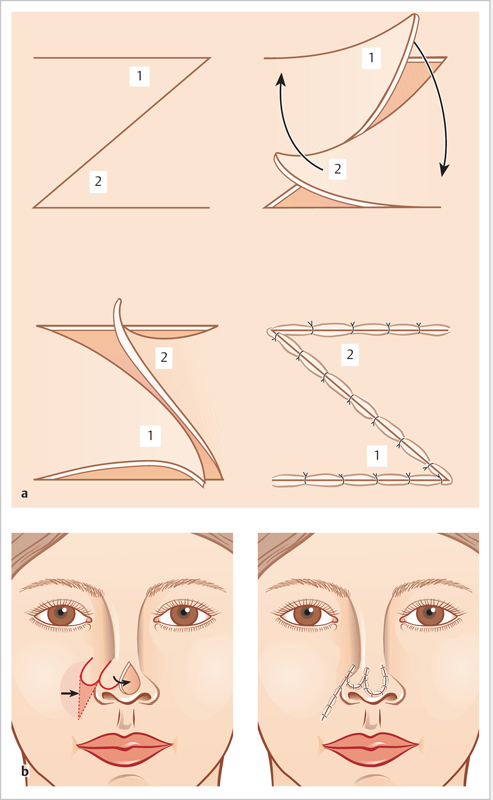 1
2
1
2
2
1
2
1
a
b