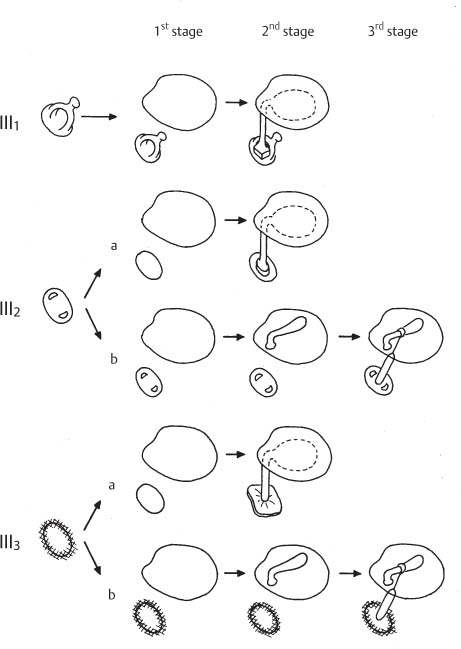 $1^{st}$ stage $2^{nd}$ stage $3^{rd}$ stage

$III_1$

a

$III_2$

b

a

$III_3$

b