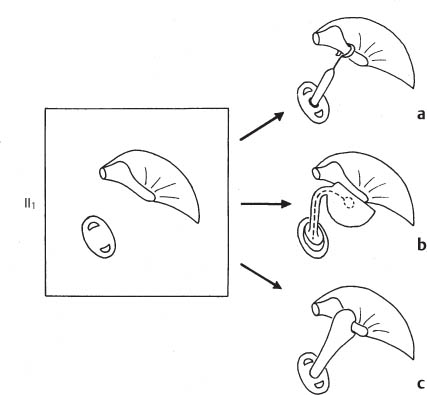 $II_1$

a

b

c