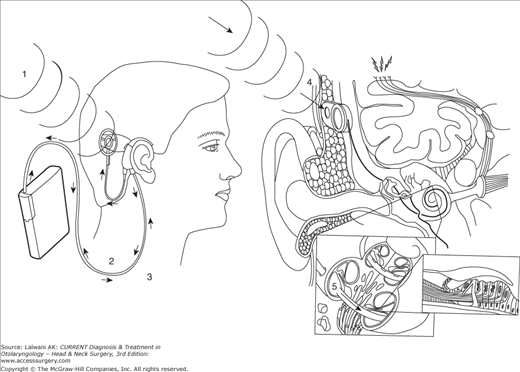 1

2

3

4

5

Source: Lalwani AK: CURRENT Diagnosis & Treatment in Otolaryngology – Head & Neck Surgery, 3rd Edition: www.accesssurgery.com
Copyright © The McGraw-Hill Companies, Inc. All rights reserved.