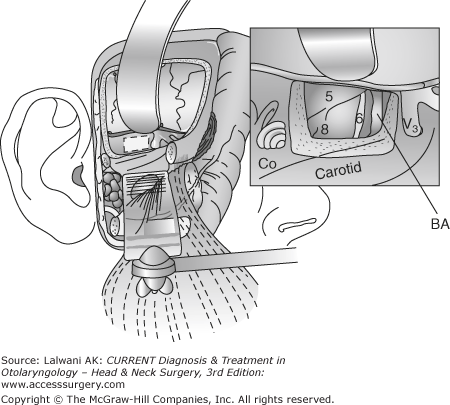 5
8
6
$V_3$
Co
Carotid
BA

Source: Lalwani AK: CURRENT Diagnosis & Treatment in Otolaryngology – Head & Neck Surgery, 3rd Edition: www.accesssurgery.com
Copyright © The McGraw-Hill Companies, Inc. All rights reserved.