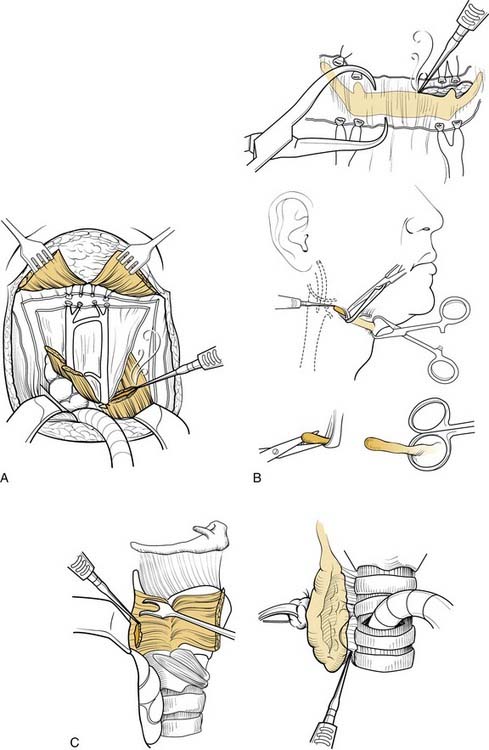 A

B

C