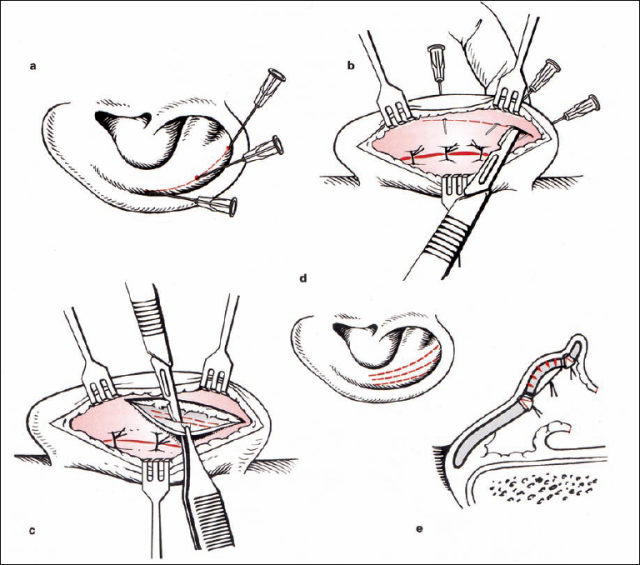 a

b

d

c

e