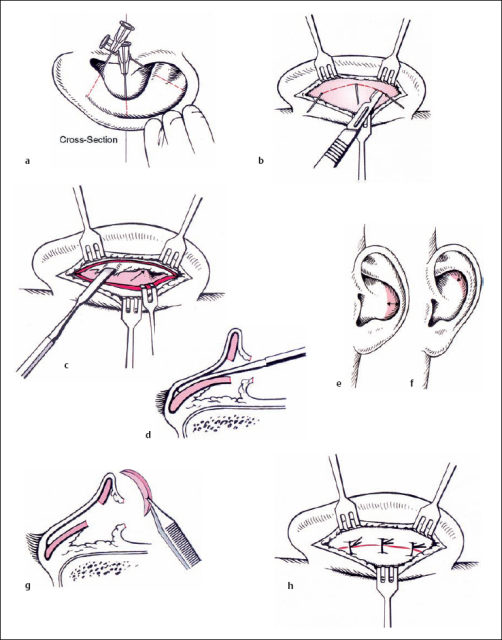 Cross-Section

a

b

c

d

e

f

g

h