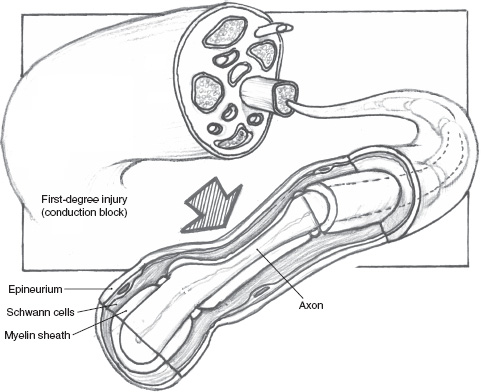 First-degree injury
(conduction block)

Epineurium

Schwann cells

Myelin sheath

Axon