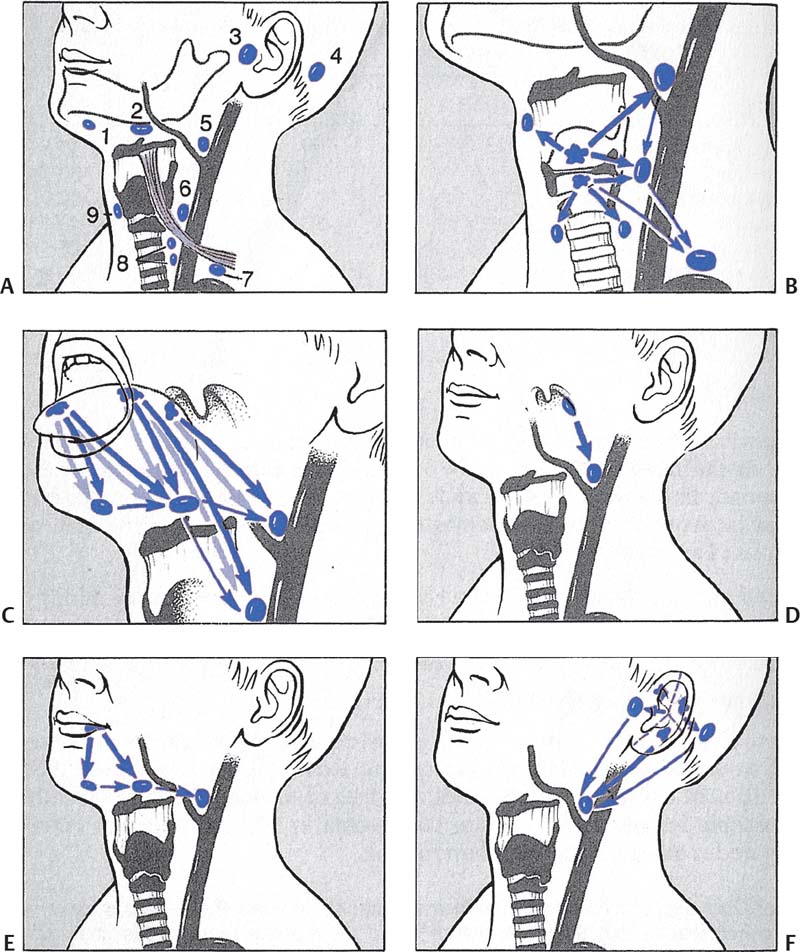 3
4
2
5
1
6
9
8
7
A
B
C
D
E
F