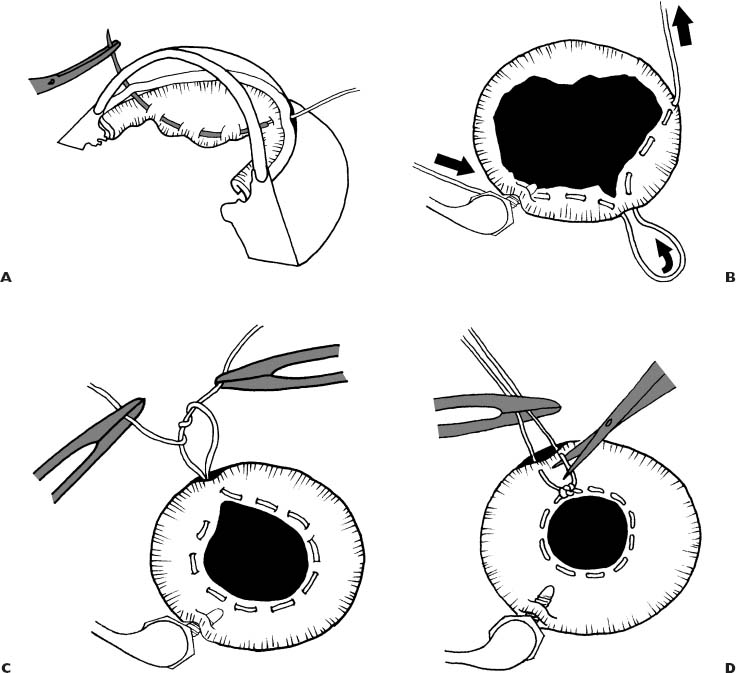 A

B

C

D