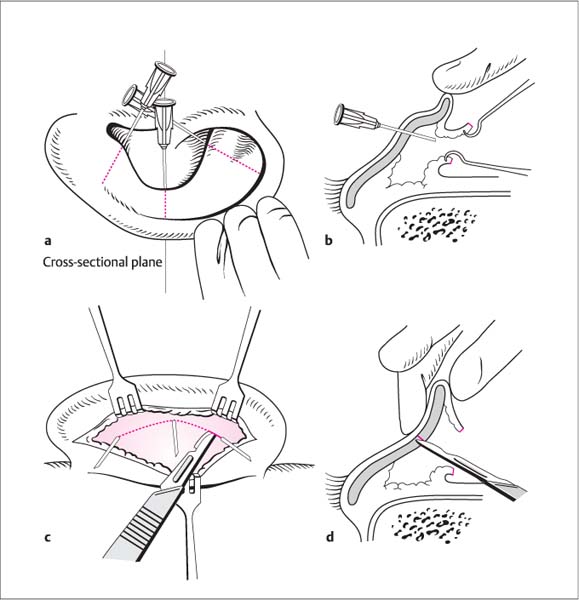 a

Cross-sectional plane

b

c

d