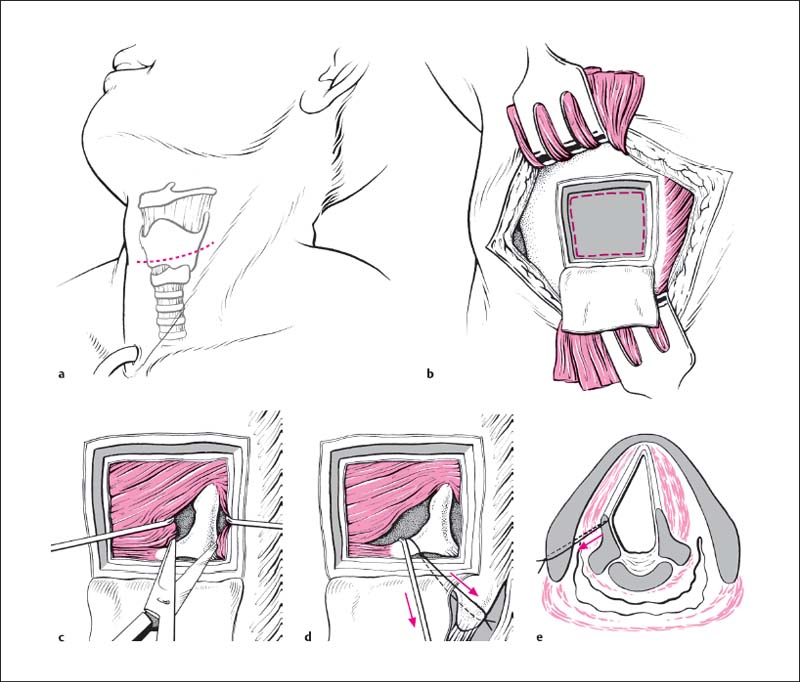 a

b

c

d

e