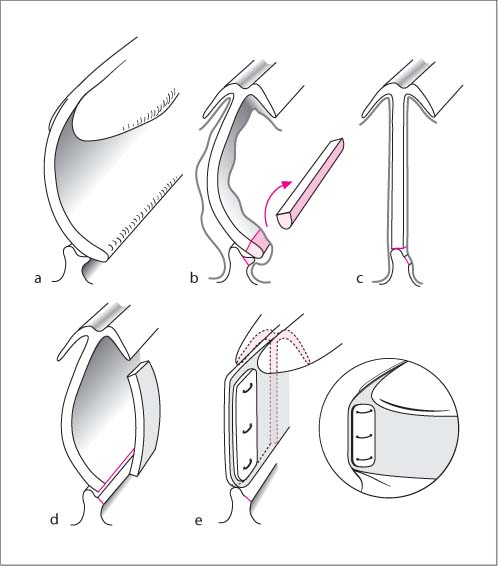 a

b

c

d

e