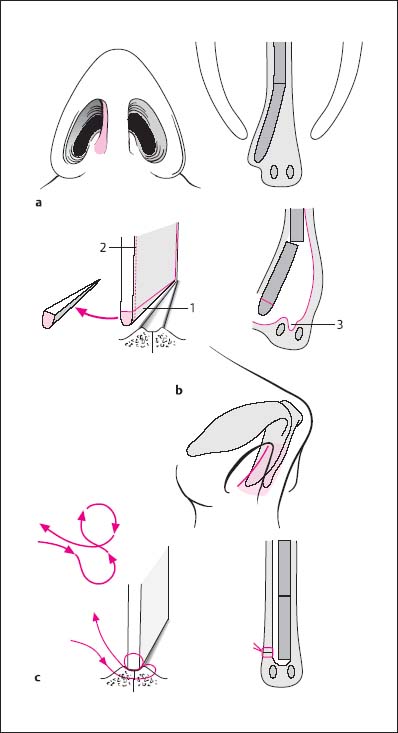 a

2

1

3

b

c