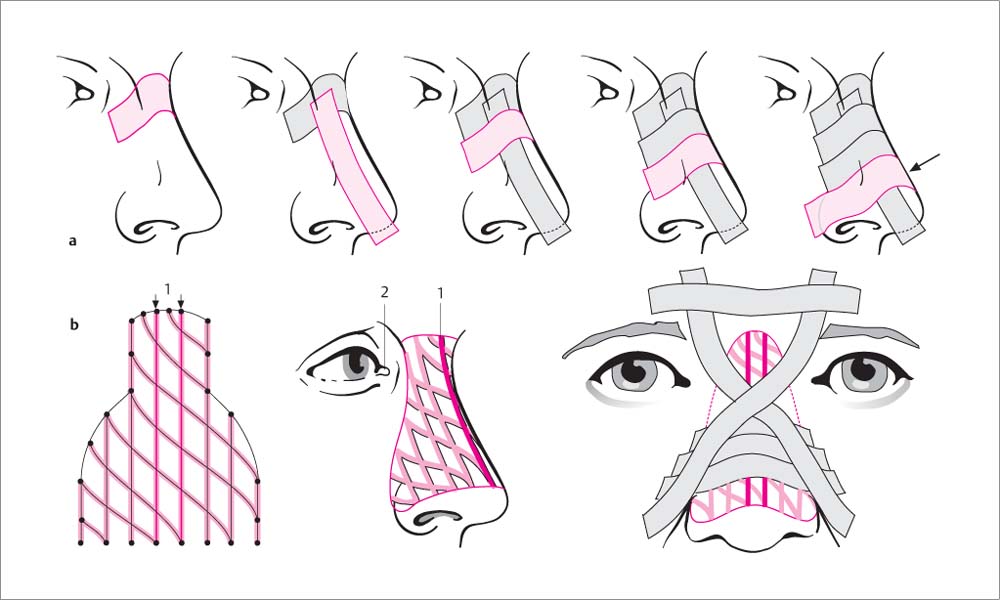 a

b

1

2

1