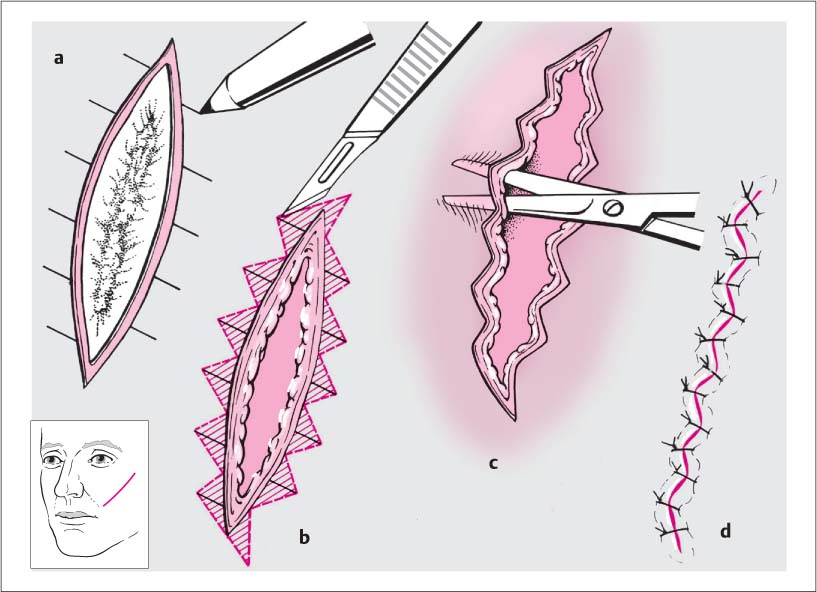 a

b

c

d