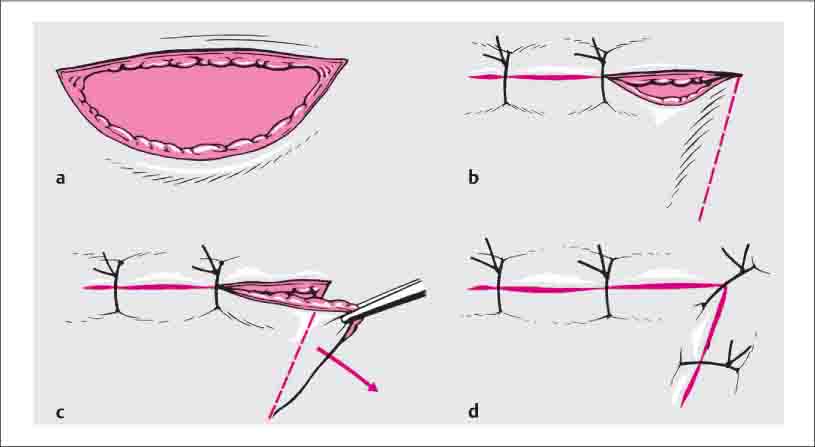 a
b
c
d