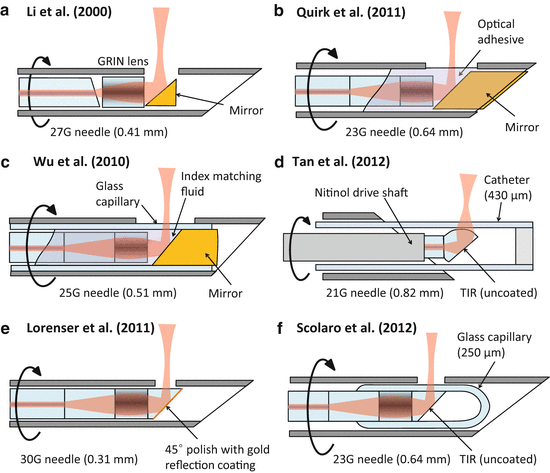 a Li et al. (2000)

GRIN lens

Mirror

27G needle (0.41 mm)

b Quirk et al. (2011)

Optical adhesive

Mirror

23G needle (0.64 mm)

c Wu et al. (2010)

Glass capillary

Index matching fluid

Mirror

25G needle (0.51 mm)

d Tan et al. (2012)

Nitinol drive shaft

Catheter (430 μm)

21G needle (0.82 mm)

TIR (uncoated)

e Lorenser et al. (2011)

30G needle (0.31 mm)

45° polish with gold reflection coating

f Scolaro et al. (2012)

Glass capillary (250 μm)

23G needle (0.64 mm)

TIR (uncoated)