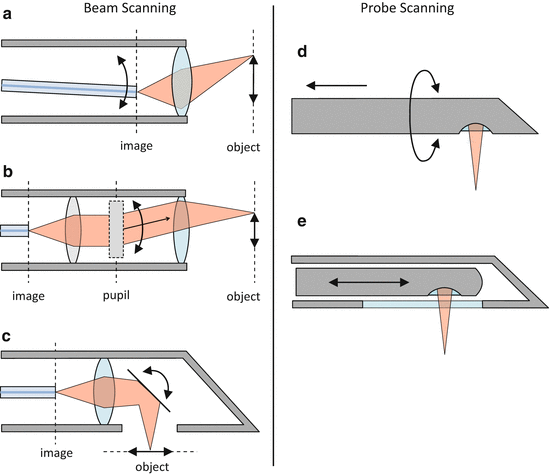 Beam Scanning

a

image

object

b

image

pupil

object

c

image

object

Probe Scanning

d

e